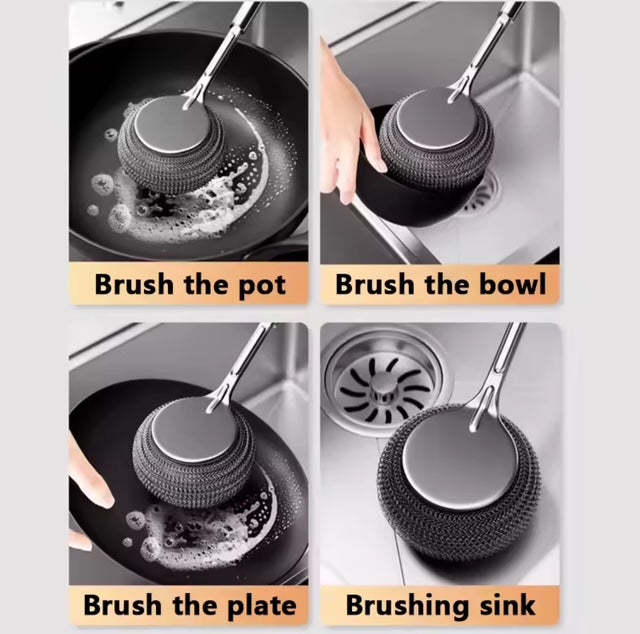 Brush the pot

Brush the bowl

Brush the plate

Brushing sink